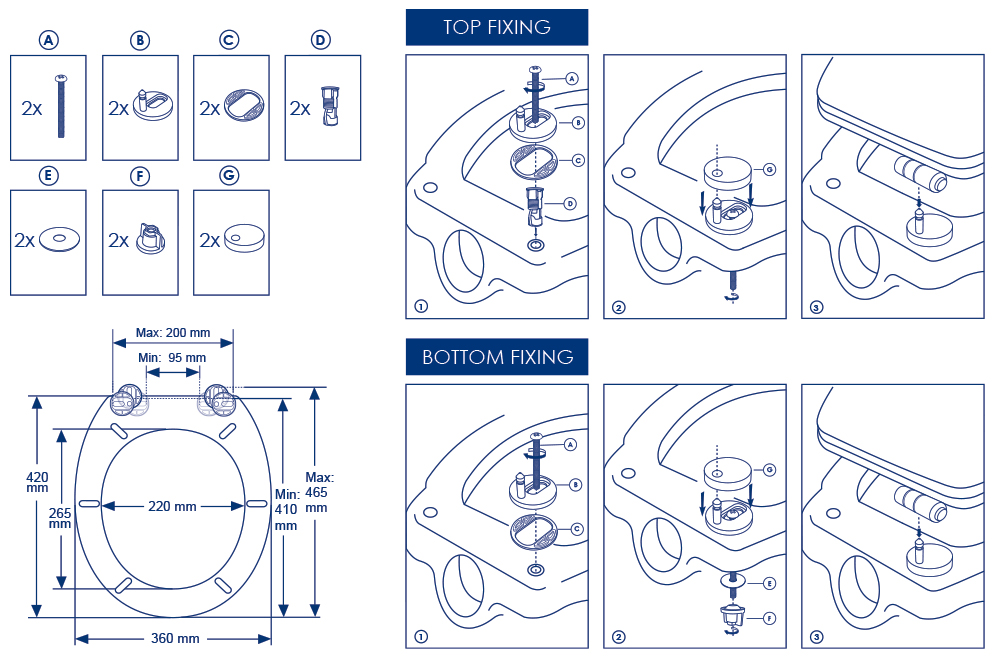 A
2x
B
2x
C
2x
D
2x
E
2x
F
2x
G
2x

Max: 200 mm
Min: 95 mm
420 mm
265 mm
220 mm
Min: 410 mm
Max: 465 mm
360 mm

TOP FIXING

A
B
C
D
1
G
2
3

BOTTOM FIXING

A
B
C
1
G
E
F
2
3